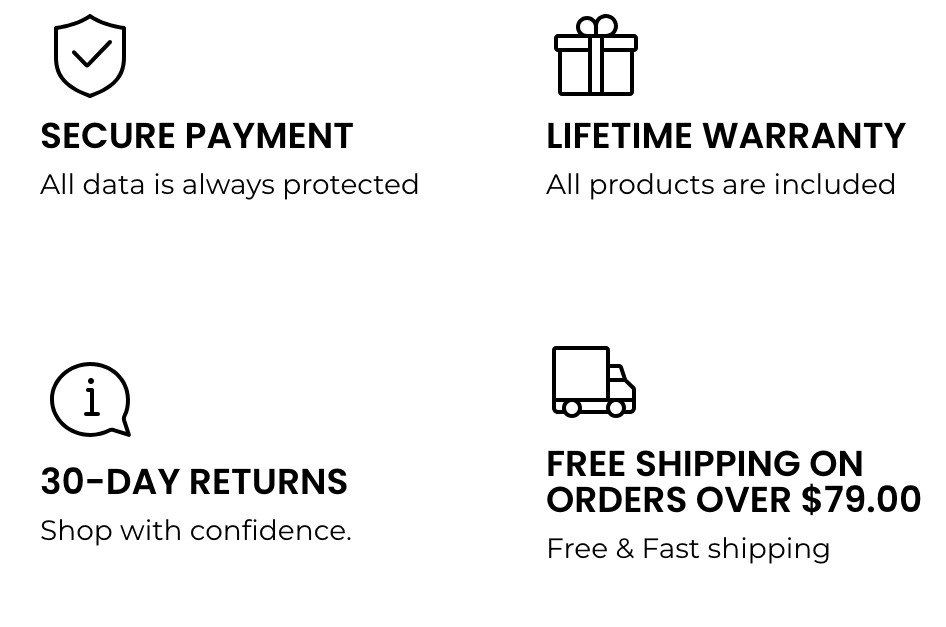 SECURE PAYMENT
All data is always protected

LIFETIME WARRANTY
All products are included

30-DAY RETURNS
Shop with confidence.

FREE SHIPPING ON ORDERS OVER $79.00
Free & Fast shipping